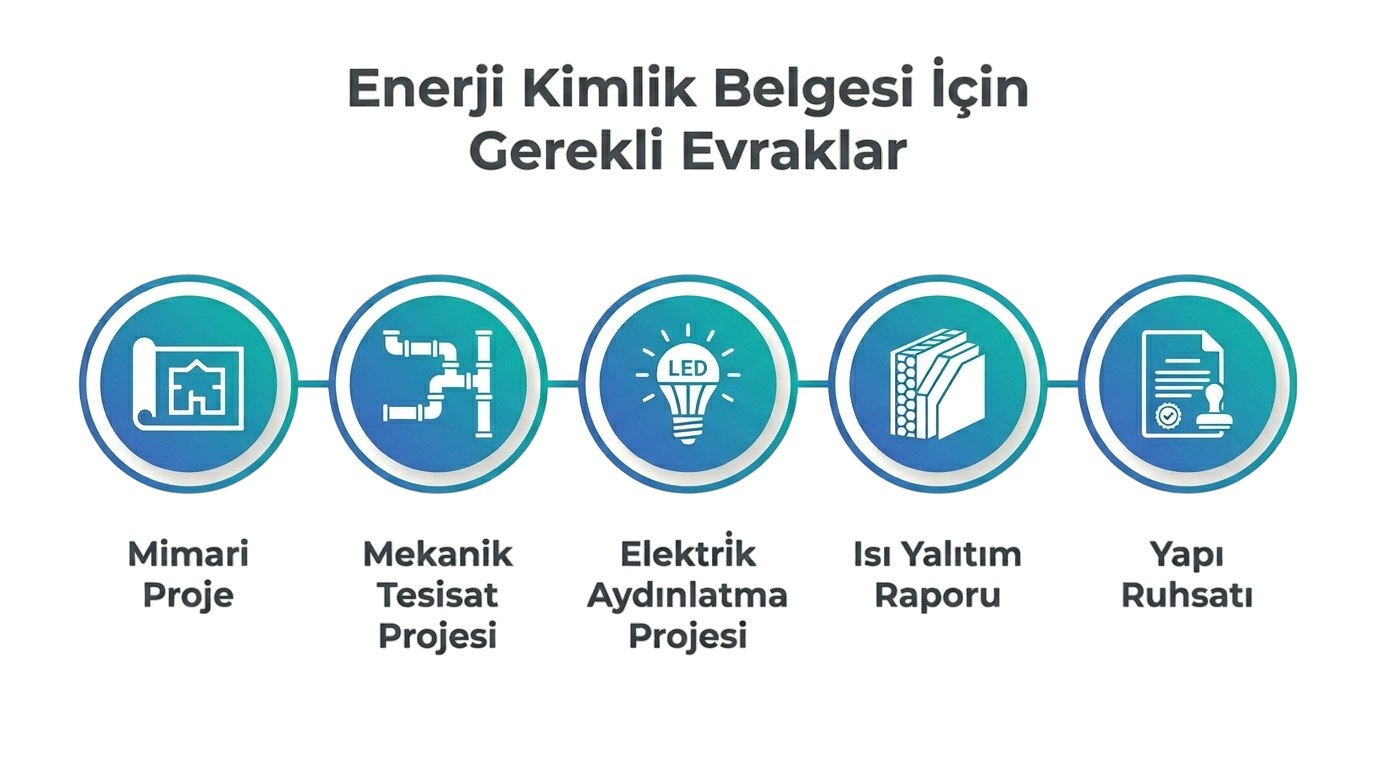 Enerji Kimlik Belgesi İçin Gerekli Evraklar

LED

Mimari Proje

Mekanik Tesisat Projesi

Elektrik Aydınlatma Projesi

Isı Yalıtım Raporu

Yapı Ruhsatı